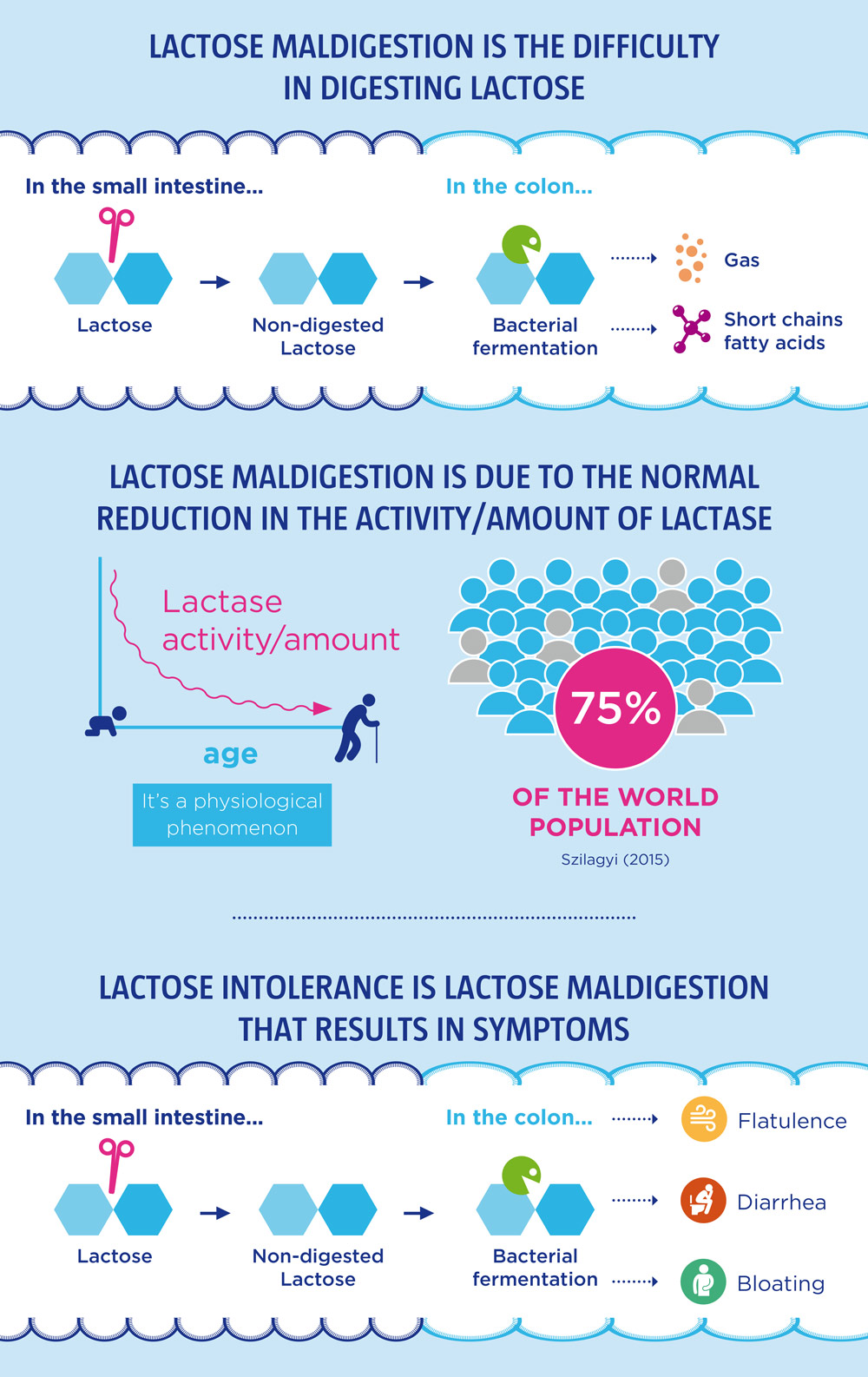 LACTOSE MALDIGESTION IS THE DIFFICULTY IN DIGESTING LACTOSE

In the small intestine...

Lactose

Non-digested Lactose

In the colon...

Bacterial fermentation

Gas

Short chains fatty acids

LACTOSE MALDIGESTION IS DUE TO THE NORMAL REDUCTION IN THE ACTIVITY/AMOUNT OF LACTASE

Lactase activity/amount

age

It's a physiological phenomenon

75%

OF THE WORLD POPULATION

Szilagyi (2015)

LACTOSE INTOLERANCE IS LACTOSE MALDIGESTION THAT RESULTS IN SYMPTOMS

In the small intestine...

Lactose

Non-digested Lactose

In the colon...

Bacterial fermentation

Flatulence

Diarrhea

Bloating