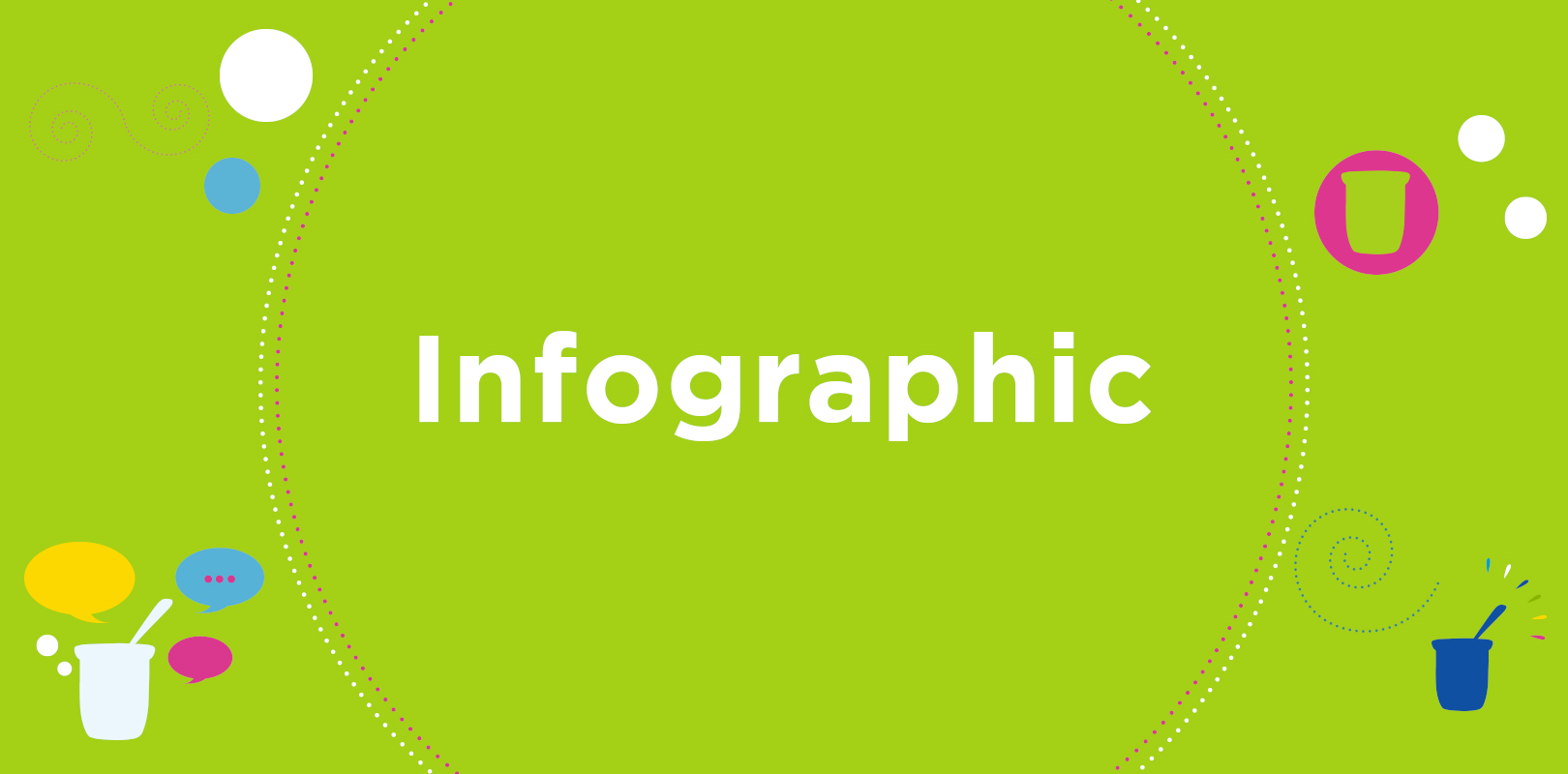 Infographic